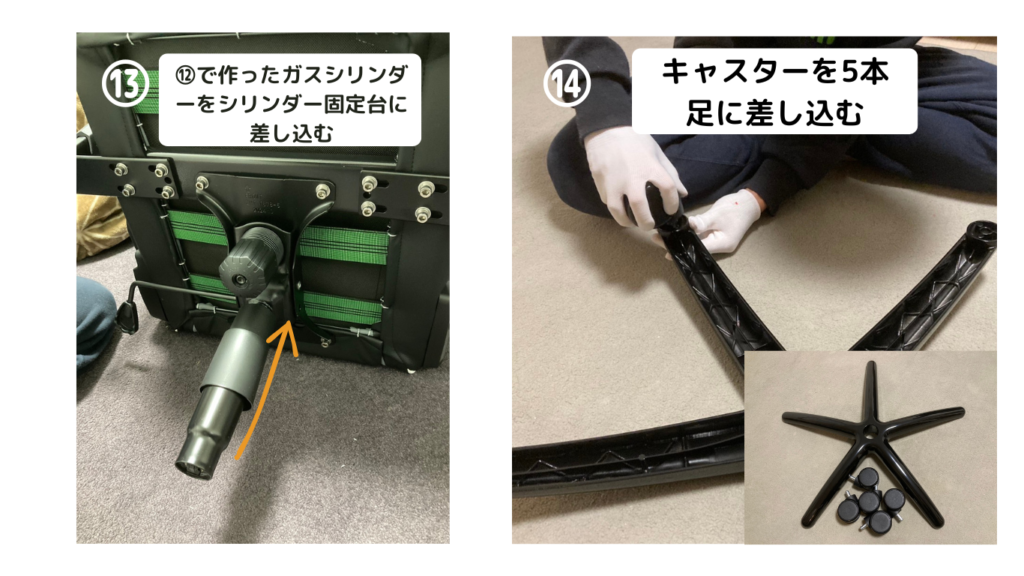 ⑬ ⑫で作ったガスシリンダーをシリンダー固定台に差し込む

⑭ キャスターを5本足に差し込む